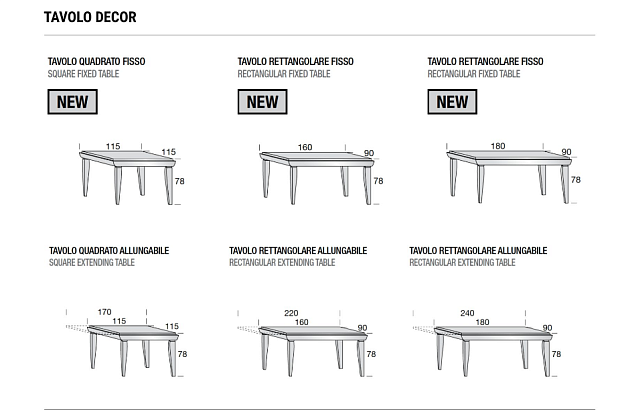 TAVOLO DECOR

TAVOLO QUADRATO FISSO
SQUARE FIXED TABLE

NEW

115
115
78

TAVOLO RETTANGOLARE FISSO
RECTANGULAR FIXED TABLE

NEW

160
90
78

TAVOLO RETTANGOLARE FISSO
RECTANGULAR FIXED TABLE

NEW

180
90
78

TAVOLO QUADRATO ALLUNGABILE
SQUARE EXTENDING TABLE

170
115
115
78

TAVOLO RETTANGOLARE ALLUNGABILE
RECTANGULAR EXTENDING TABLE

220
160
90
78

TAVOLO RETTANGOLARE ALLUNGABILE
RECTANGULAR EXTENDING TABLE

240
180
90
78